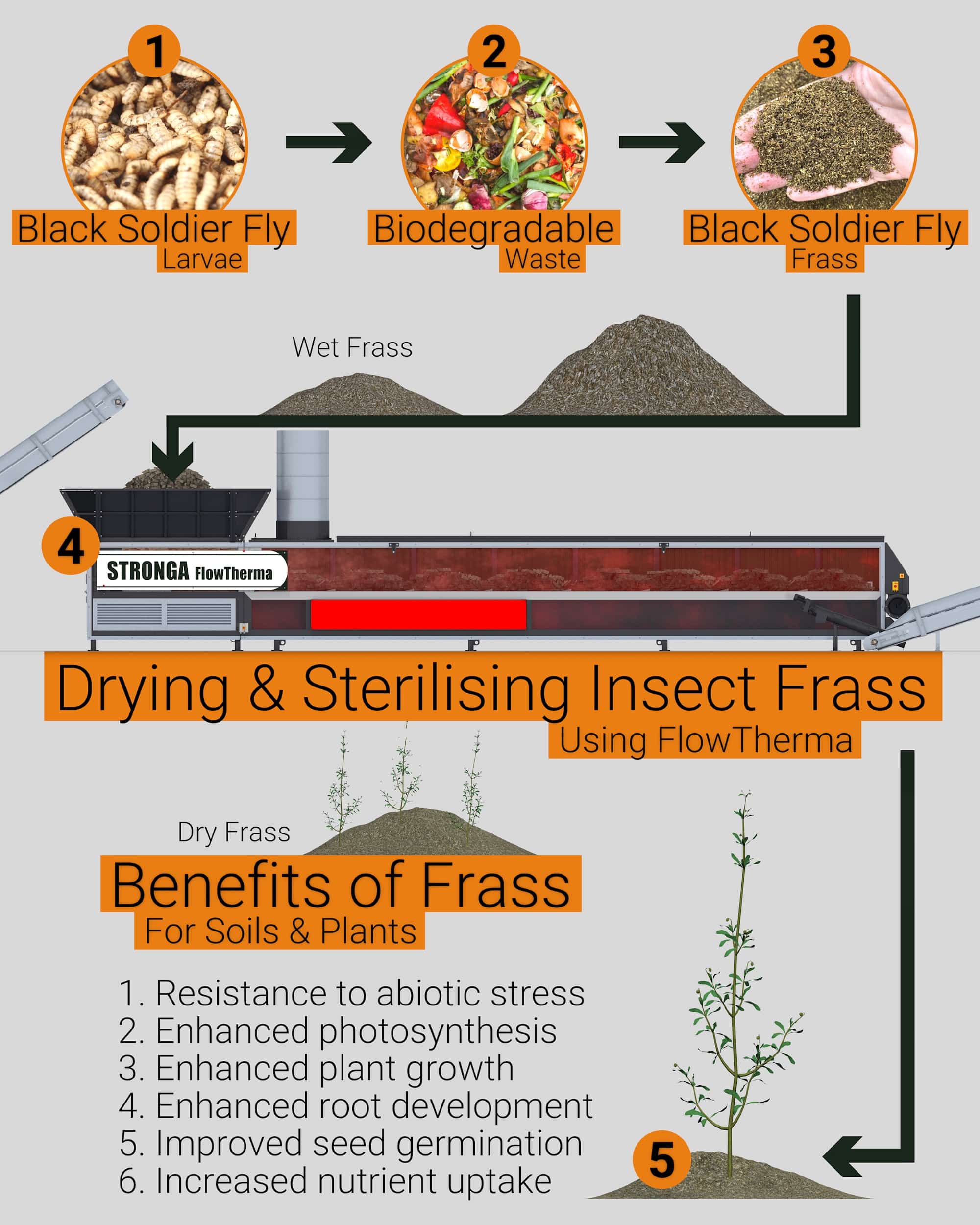 1
Black Soldier Fly
Larvae

2
Biodegradable
Waste

3
Black Soldier Fly
Frass

Wet Frass

4
STRONGA FlowTherma

Drying & Sterilising Insect Frass
Using FlowTherma

Dry Frass

Benefits of Frass
For Soils & Plants

1. Resistance to abiotic stress
2. Enhanced photosynthesis
3. Enhanced plant growth
4. Enhanced root development
5. Improved seed germination
6. Increased nutrient uptake

5